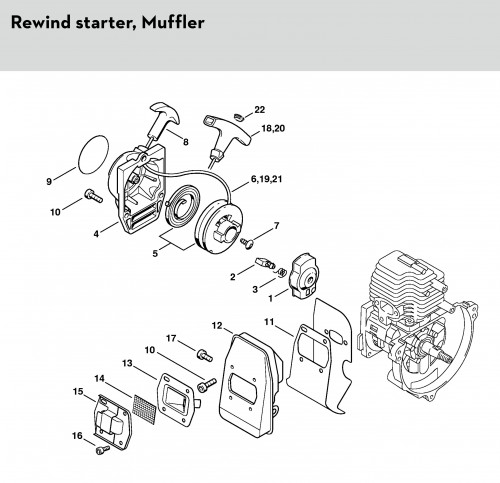 Rewind starter, Muffler

22
18,20
8
9
6,19,21
10
4
7
5
2
3
1
12
11
17
10
13
14
15
16